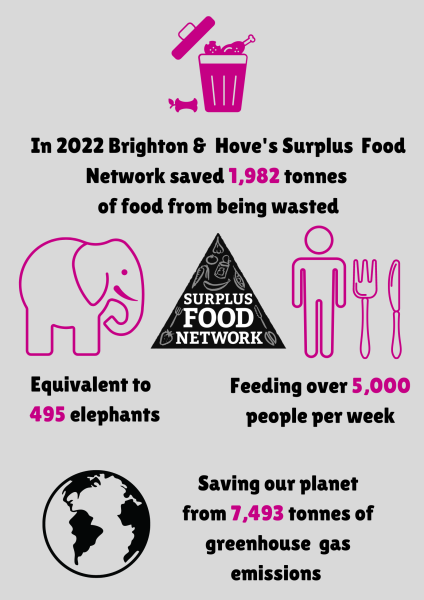 In 2022 Brighton & Hove's Surplus Food Network saved 1,982 tonnes of food from being wasted

SURPLUS FOOD NETWORK

Equivalent to 495 elephants

Feeding over 5,000 people per week

Saving our planet from 7,493 tonnes of greenhouse gas emissions